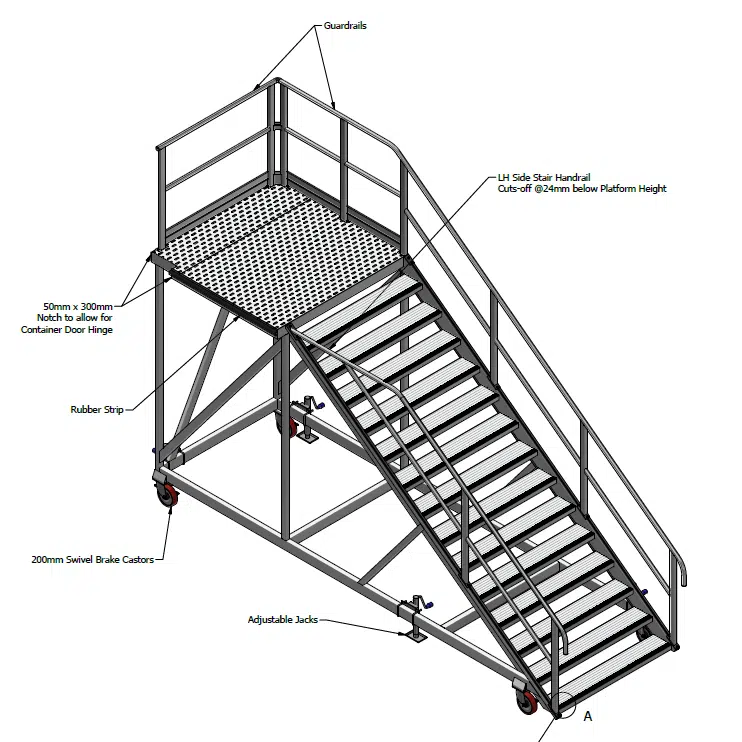 Guardrails

LH Side Stair Handrail
Cuts-off @24mm below Platform Height

50mm x 300mm
Notch to allow for
Container Door Hinge

Rubber Strip

200mm Swivel Brake Castors

Adjustable Jacks

A